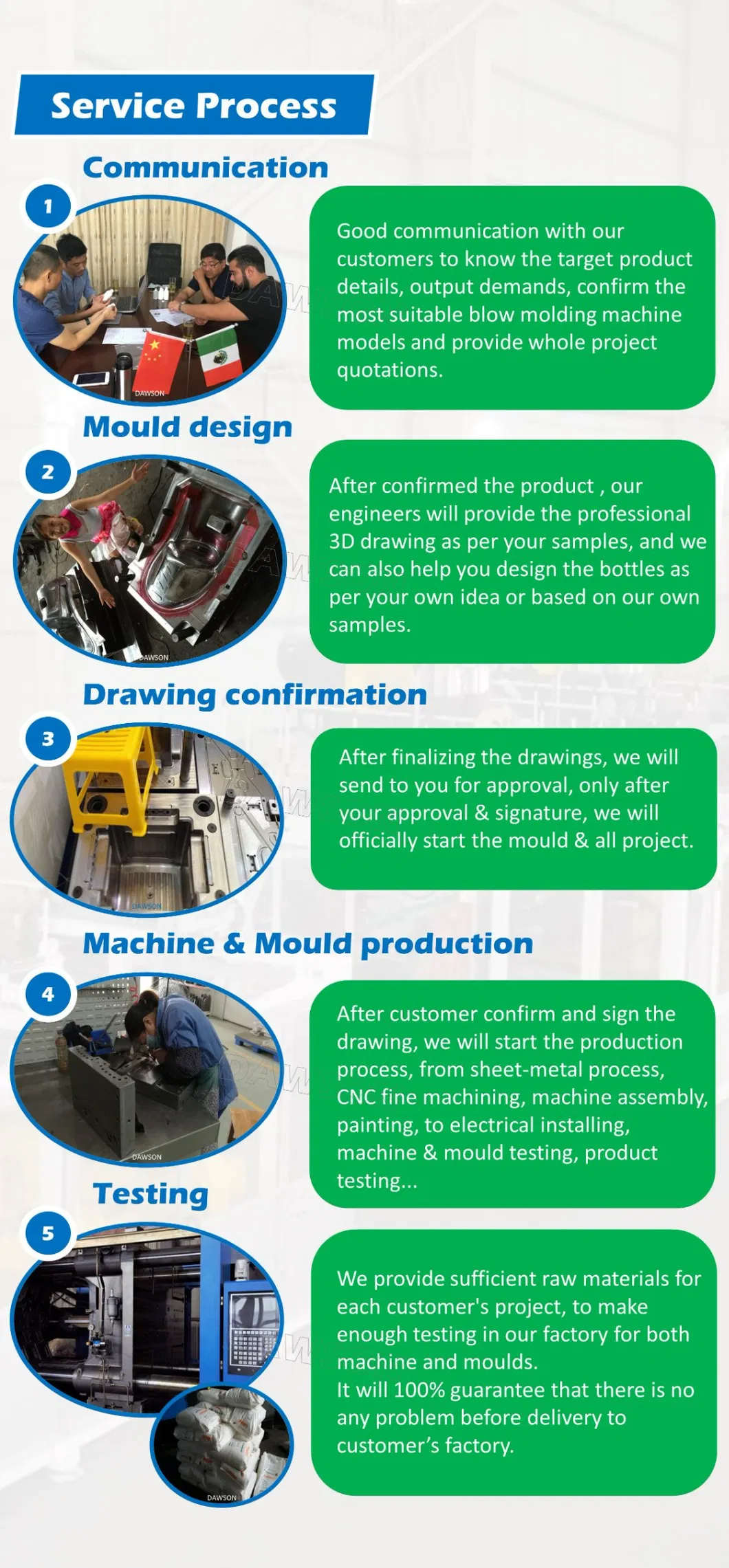 Service Process

Communication

1

DAWSON

Good communication with our customers to know the target product details, output demands, confirm the most suitable blow molding machine models and provide whole project quotations.

Mould design

2

DAWSON

After confirmed the product , our engineers will provide the professional 3D drawing as per your samples, and we can also help you design the bottles as per your own idea or based on our own samples.

Drawing confirmation

3

DAWSON

After finalizing the drawings, we will send to you for approval, only after your approval & signature, we will officially start the mould & all project.

Machine & Mould production

4

DAWSON

After customer confirm and sign the drawing, we will start the production process, from sheet-metal process, CNC fine machining, machine assembly, painting, to electrical installing, machine & mould testing, product testing...

Testing

5

DAWSON

We provide sufficient raw materials for each customer's project, to make enough testing in our factory for both machine and moulds.
It will 100% guarantee that there is no any problem before delivery to customer's factory.