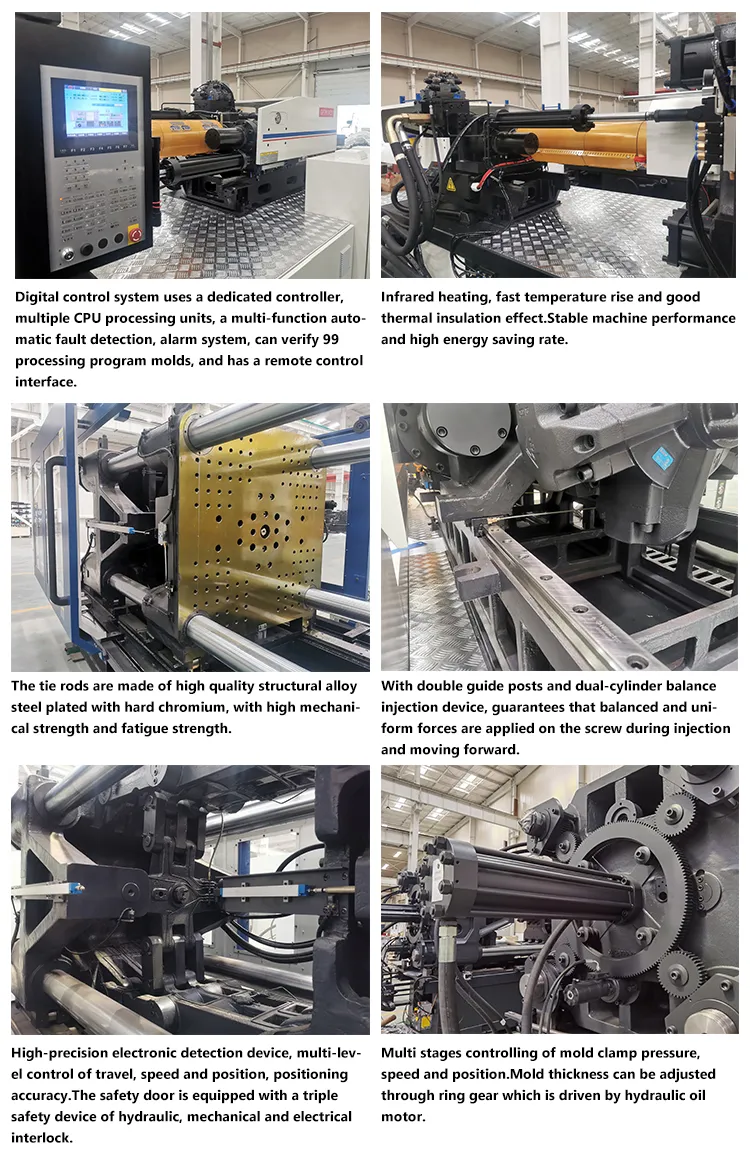 Digital control system uses a dedicated controller, multiple CPU processing units, a multi-function automatic fault detection, alarm system, can verify 99 processing program molds, and has a remote control interface.

Infrared heating, fast temperature rise and good thermal insulation effect.Stable machine performance and high energy saving rate.

The tie rods are made of high quality structural alloy steel plated with hard chromium, with high mechanical strength and fatigue strength.

With double guide posts and dual-cylinder balance injection device, guarantees that balanced and uniform forces are applied on the screw during injection and moving forward.

High-precision electronic detection device, multi-level control of travel, speed and position, positioning accuracy.The safety door is equipped with a triple safety device of hydraulic, mechanical and electrical interlock.

Multi stages controlling of mold clamp pressure, speed and position.Mold thickness can be adjusted through ring gear which is driven by hydraulic oil motor.