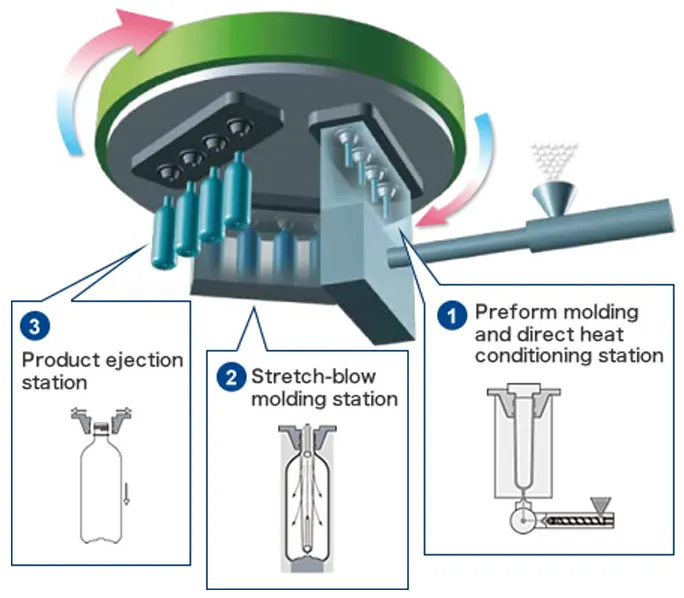 3
Product ejection station

2 Stretch-blow molding station

1 Preform molding and direct heat conditioning station