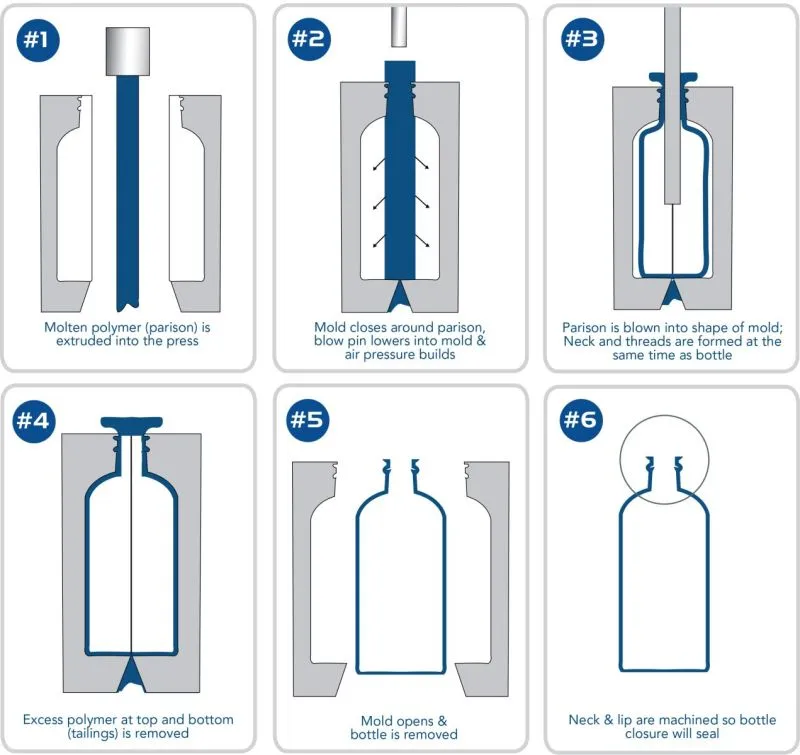 #1

Molten polymer (parison) is extruded into the press

#2

Mold closes around parison, blow pin lowers into mold & air pressure builds

#3

Parison is blown into shape of mold; Neck and threads are formed at the same time as bottle

#4

Excess polymer at top and bottom (tailings) is removed

#5

Mold opens & bottle is removed

#6

Neck & lip are machined so bottle closure will seal