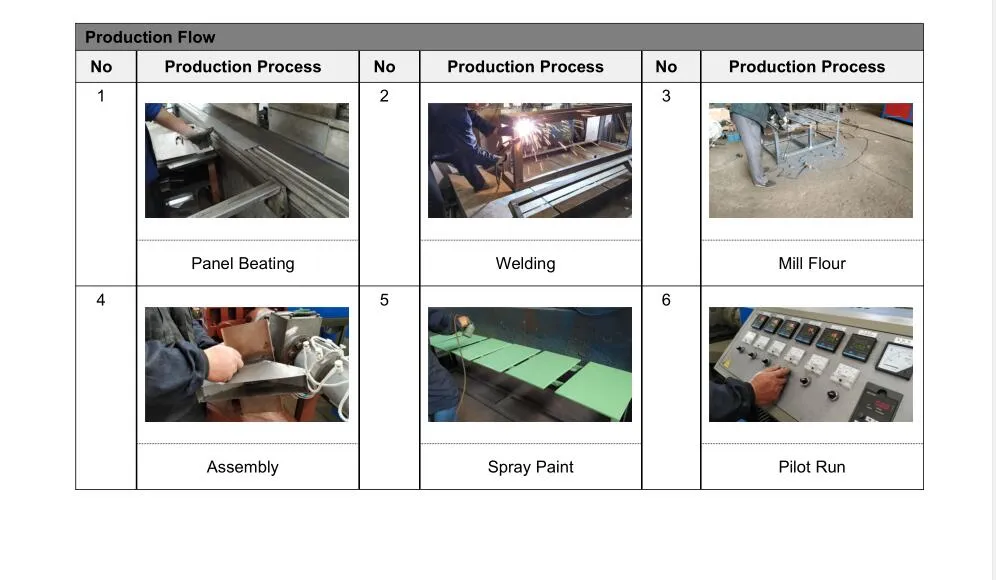 Production Flow

| No | Production Process | No | Production Process | No | Production Process |
|---|---|---|---|---|---|
| 1 | Panel Beating | 2 | Welding | 3 | Mill Flour |
| 4 | Assembly | 5 | Spray Paint | 6 | Pilot Run |